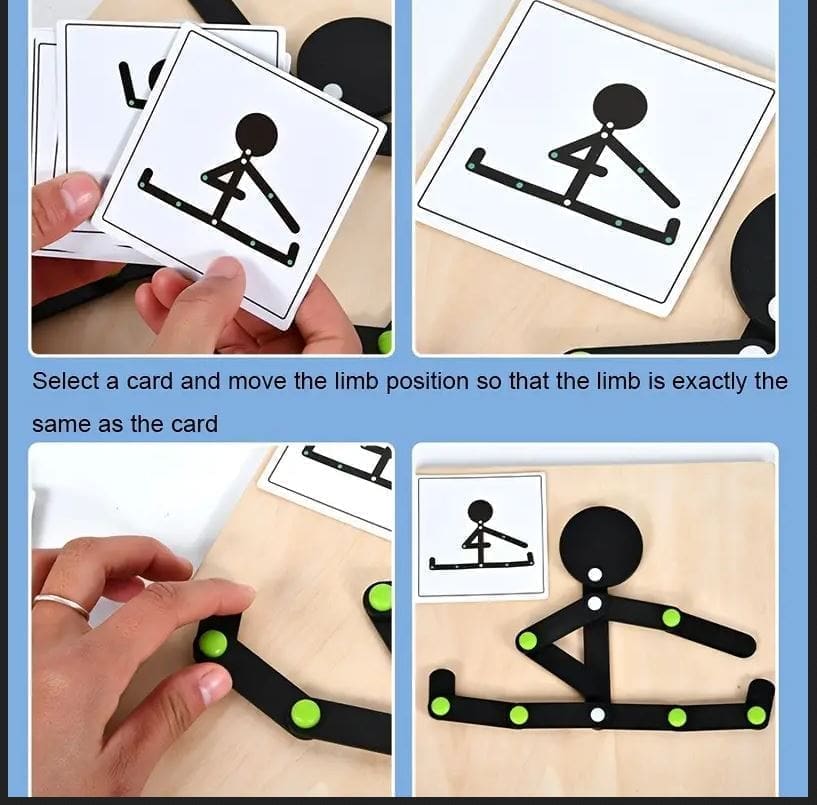 Select a card and move the limb position so that the limb is exactly the same as the card